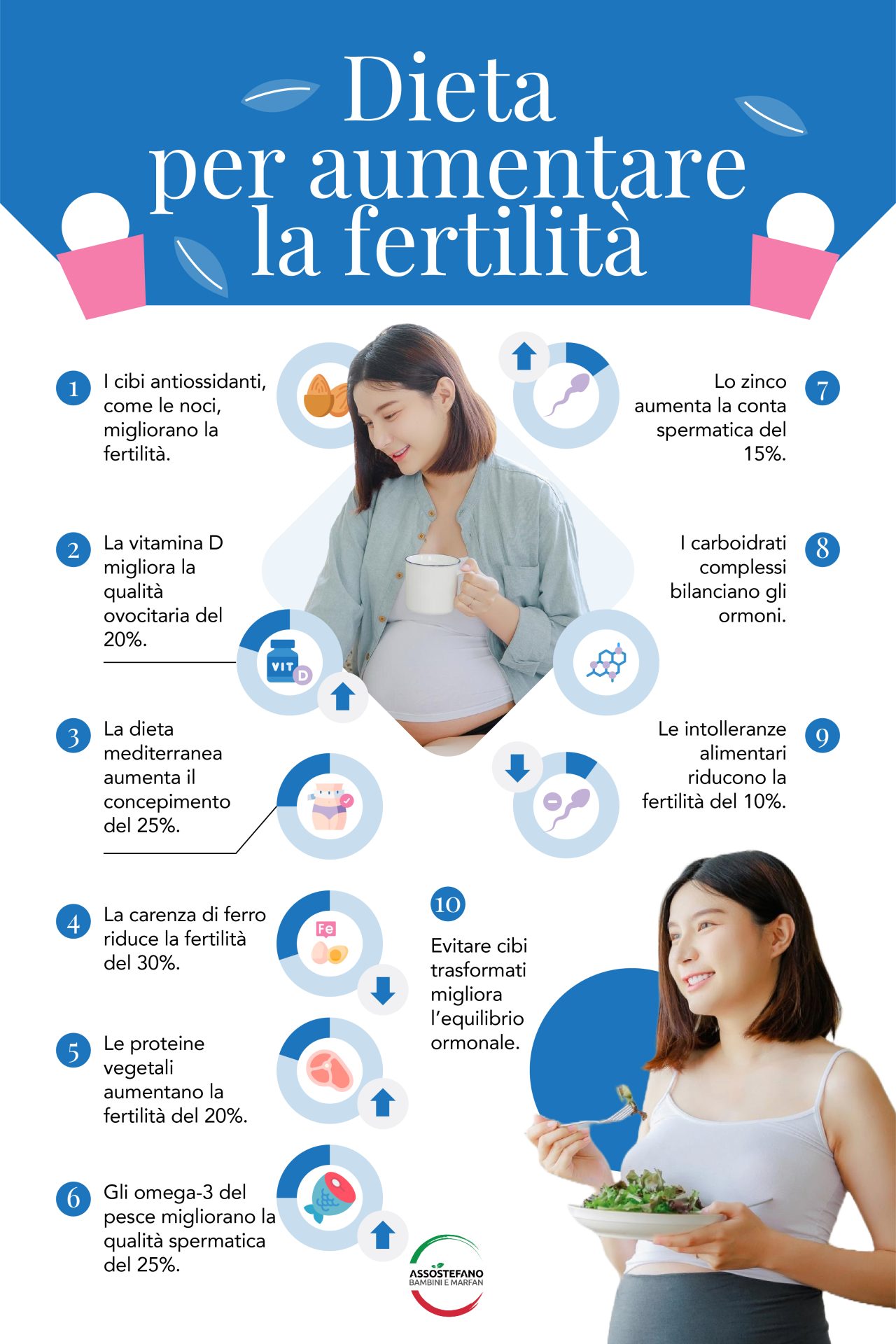 Dieta per aumentare la fertilità

1 I cibi antiossidanti, come le noci, migliorano la fertilità.

2 La vitamina D migliora la qualità ovocitaria del 20%.

VIT D

3 La dieta mediterranea aumenta il concepimento del 25%.

4 La carenza di ferro riduce la fertilità del 30%.

Fe

5 Le proteine vegetali aumentano la fertilità del 20%.

6 Gli omega-3 del pesce migliorano la qualità spermatica del 25%.

7 Lo zinco aumenta la conta spermatica del 15%.

8 I carboidrati complessi bilanciano gli ormoni.

9 Le intolleranze alimentari riducono la fertilità del 10%.

10 Evitare cibi trasformati migliora l'equilibrio ormonale.

ASSOSTEFANO BAMBINI E MARFAN